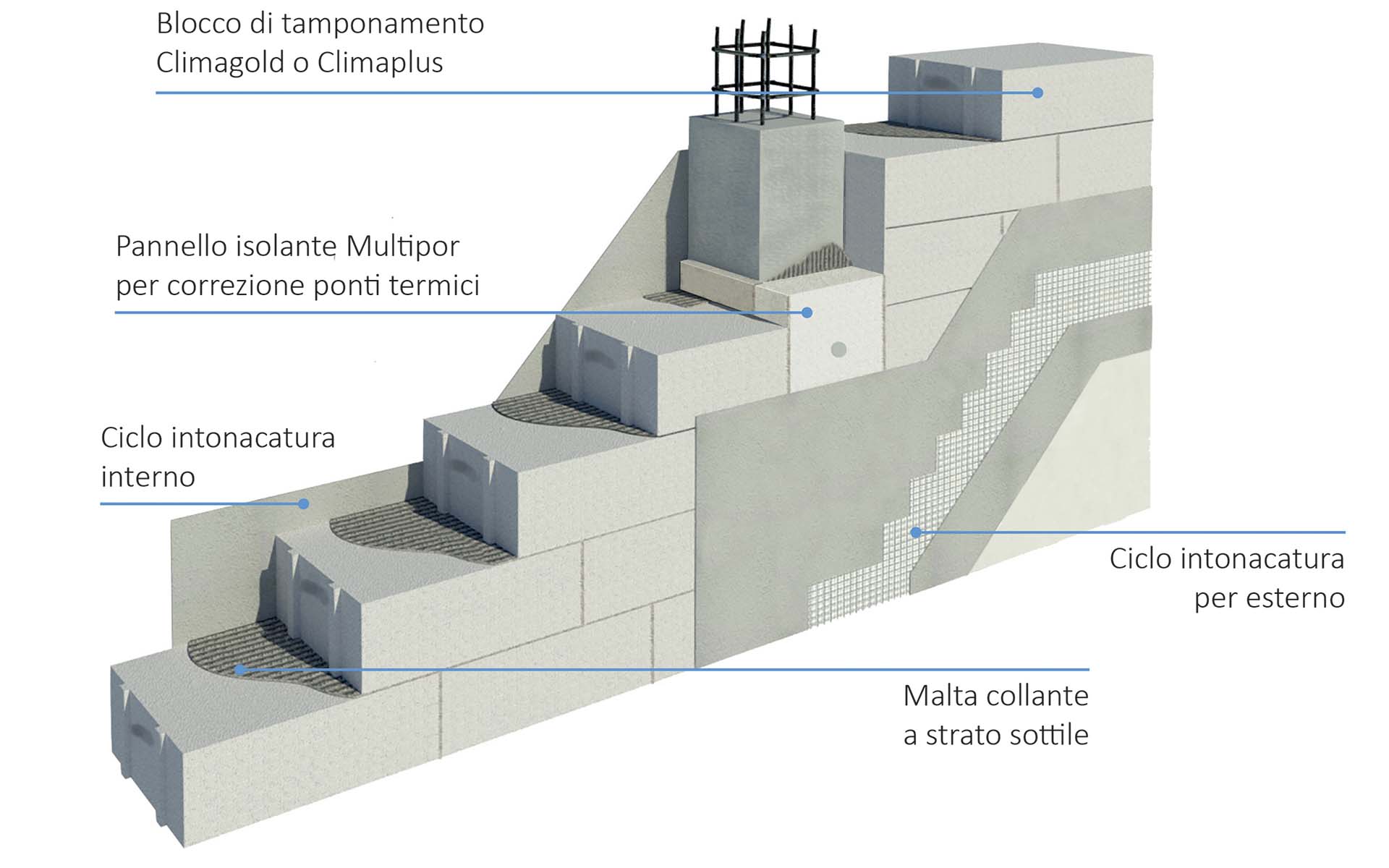 Blocco di tamponamento
Climagold o Climaplus

Pannello isolante Multipor
per correzione ponti termici

Ciclo intonacatura
interno

Ciclo intonacatura
per esterno

Malta collante
a strato sottile