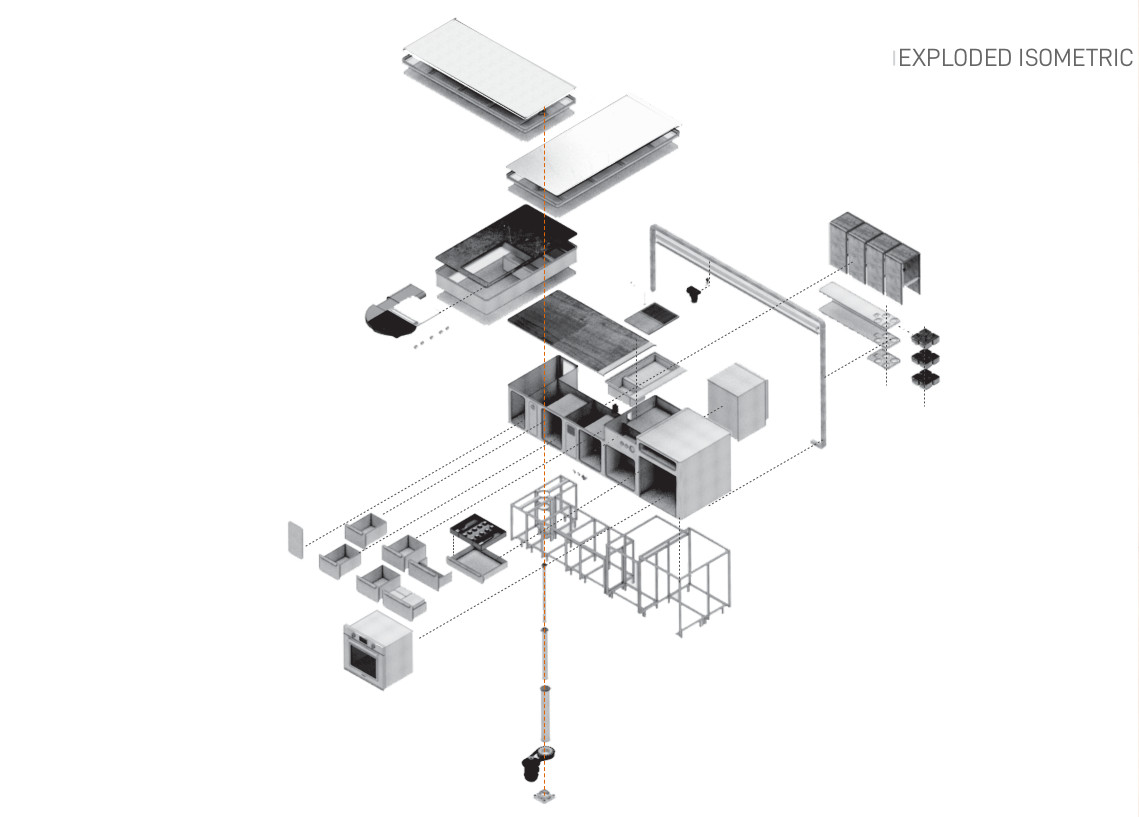 EXPLODED ISOMETRIC