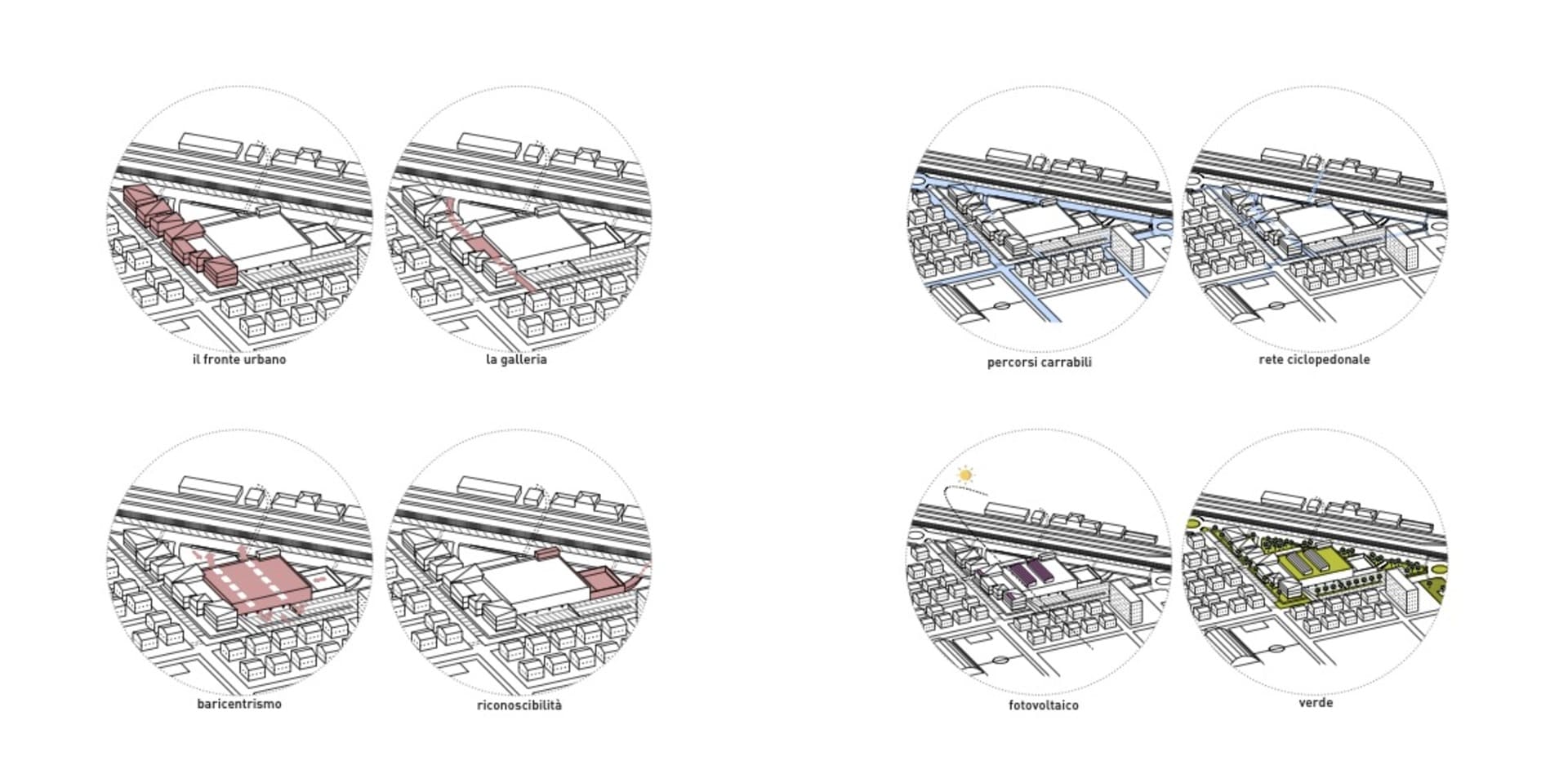 il fronte urbano

la galleria

percorsi carrabili

rete ciclopedonale

baricentrismo

riconoscibilità

fotovoltaico

verde