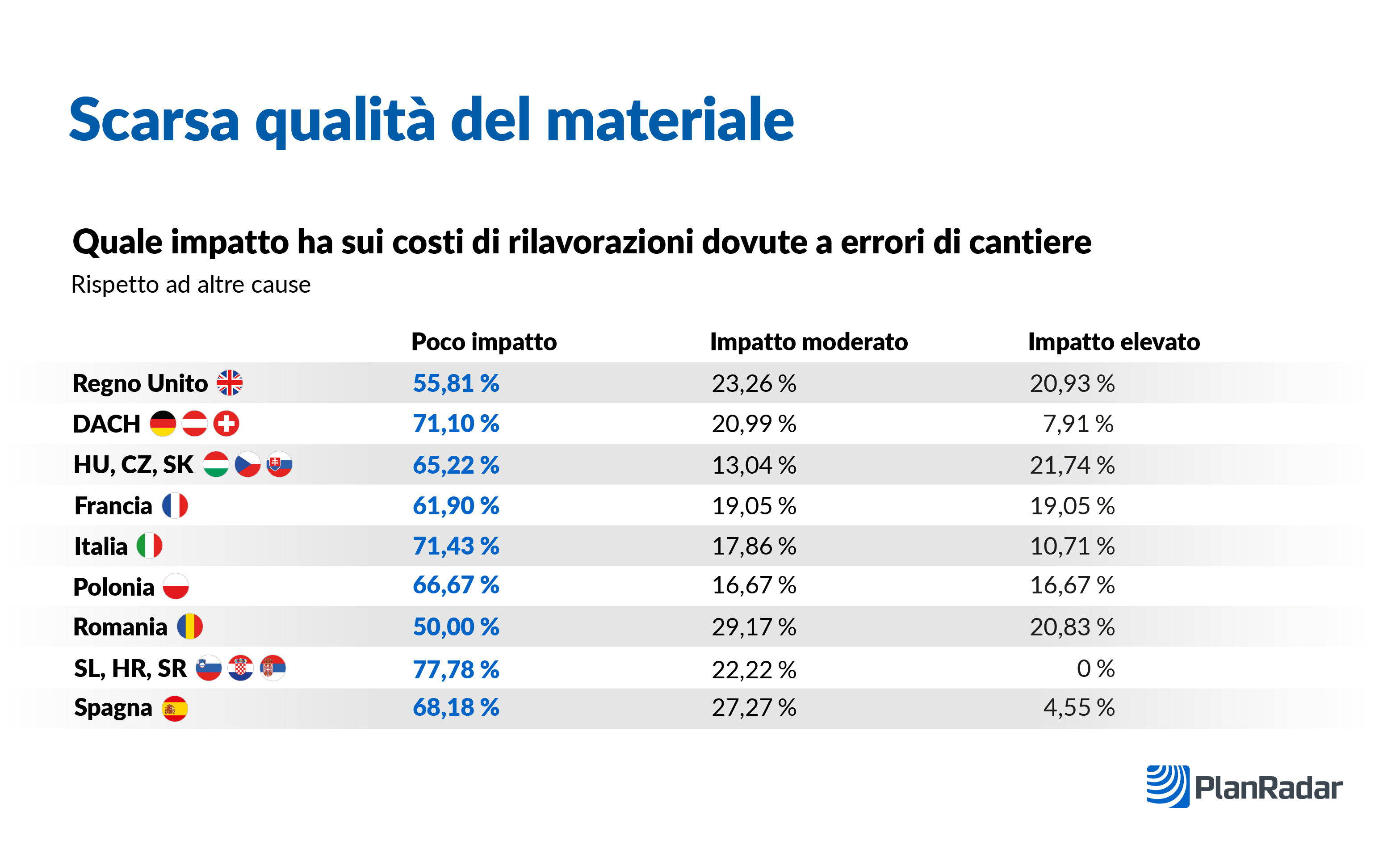 Scarsa qualità del materiale

Quale impatto ha sui costi di rilavorazioni dovute a errori di cantiere

Rispetto ad altre cause

| | Poco impatto | Impatto moderato | Impatto elevato |
|---|---|---|---|
| Regno Unito | 55,81 % | 23,26 % | 20,93 % |
| DACH | 71,10 % | 20,99 % | 7,91 % |
| HU, CZ, SK | 65,22 % | 13,04 % | 21,74 % |
| Francia | 61,90 % | 19,05 % | 19,05 % |
| Italia | 71,43 % | 17,86 % | 10,71 % |
| Polonia | 66,67 % | 16,67 % | 16,67 % |
| Romania | 50,00 % | 29,17 % | 20,83 % |
| SL, HR, SR | 77,78 % | 22,22 % | 0 % |
| Spagna | 68,18 % | 27,27 % | 4,55 % |

PlanRadar