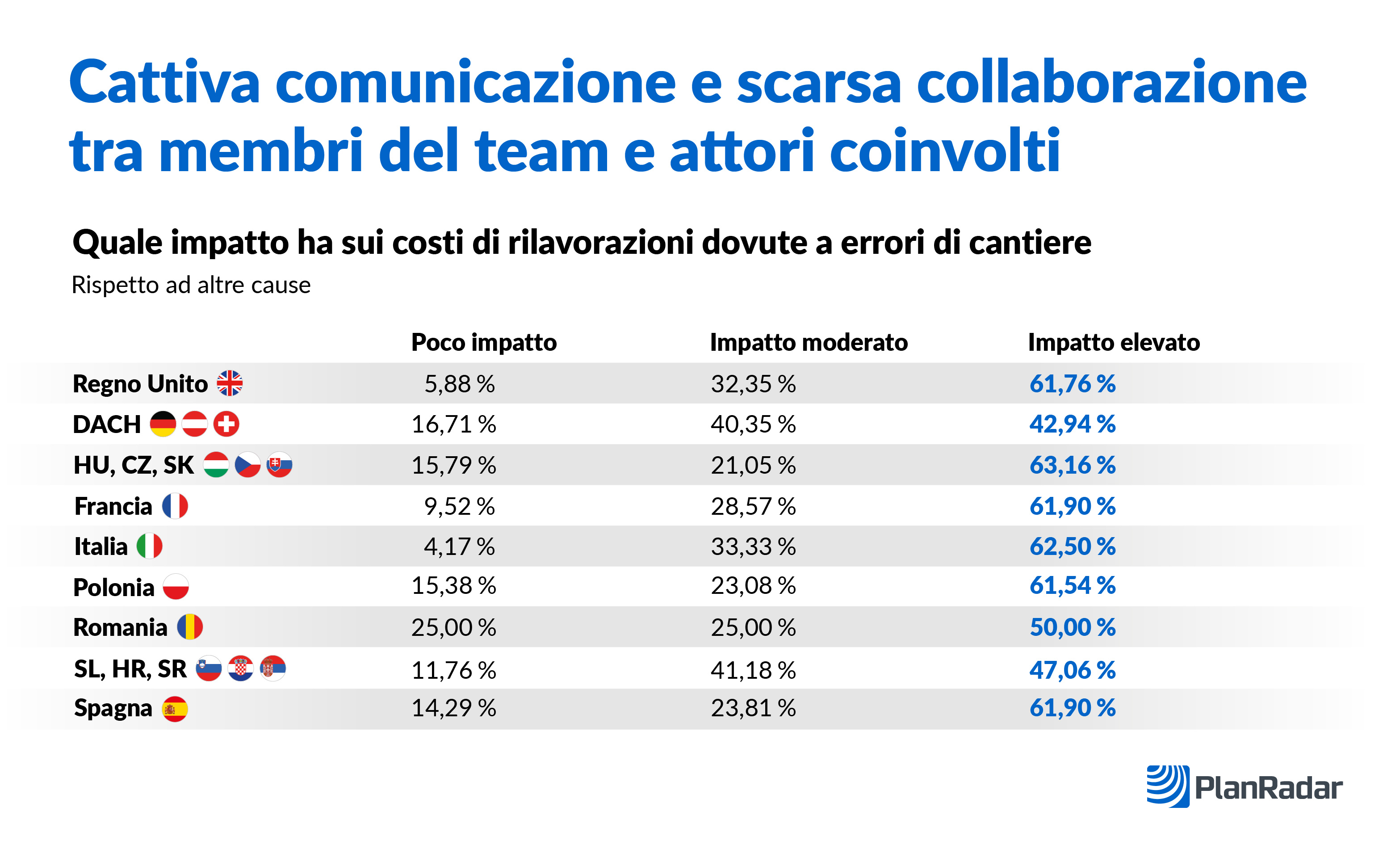 Cattiva comunicazione e scarsa collaborazione tra membri del team e attori coinvolti

Quale impatto ha sui costi di rilavorazioni dovute a errori di cantiere

Rispetto ad altre cause

| | Poco impatto | Impatto moderato | Impatto elevato |
|---|---|---|---|
| Regno Unito | 5,88 % | 32,35 % | 61,76 % |
| DACH | 16,71 % | 40,35 % | 42,94 % |
| HU, CZ, SK | 15,79 % | 21,05 % | 63,16 % |
| Francia | 9,52 % | 28,57 % | 61,90 % |
| Italia | 4,17 % | 33,33 % | 62,50 % |
| Polonia | 15,38 % | 23,08 % | 61,54 % |
| Romania | 25,00 % | 25,00 % | 50,00 % |
| SL, HR, SR | 11,76 % | 41,18 % | 47,06 % |
| Spagna | 14,29 % | 23,81 % | 61,90 % |

PlanRadar