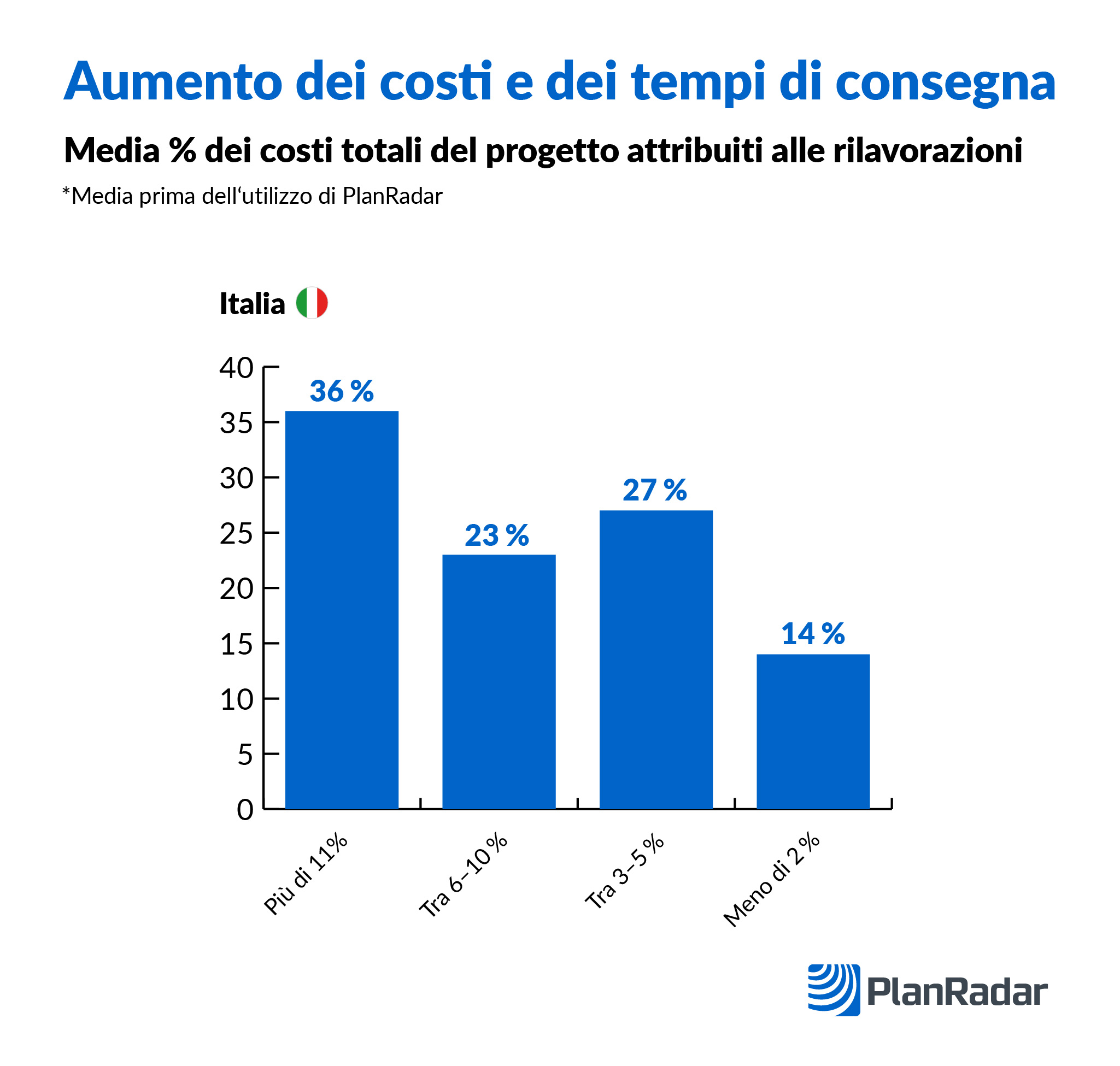 Aumento dei costi e dei tempi di consegna

Media % dei costi totali del progetto attribuiti alle rilavorazioni

*Media prima dell‘utilizzo di PlanRadar

Italia

40
35
30
25
20
15
10
5
0

36 %
23 %
27 %
14 %

Più di 11%
Tra 6–10 %
Tra 3–5 %
Meno di 2 %

PlanRadar